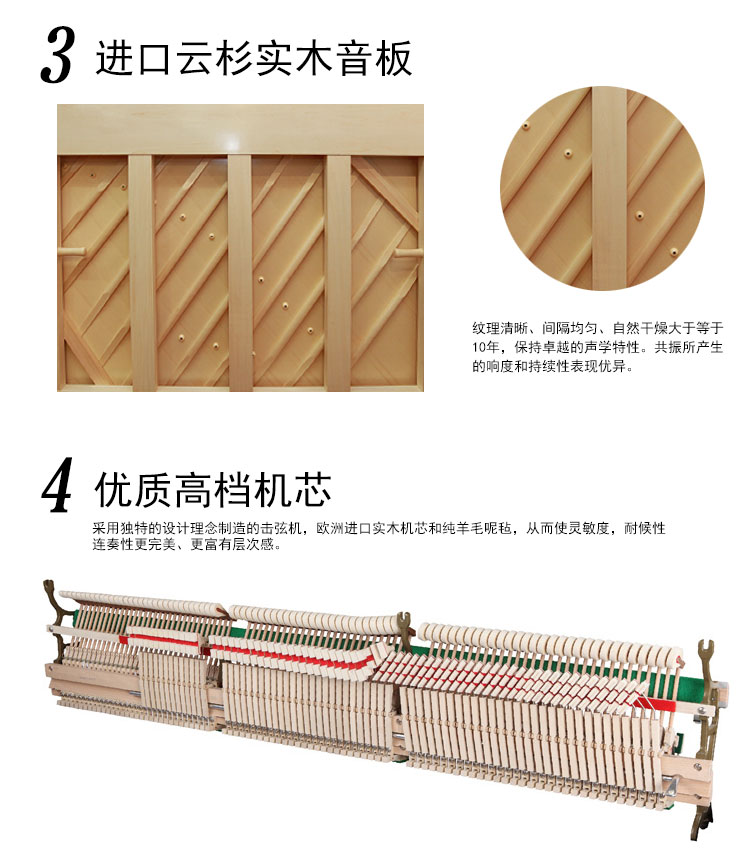 3 进口云杉实木音板

纹理清晰、间隔均匀、自然干燥大于等于10年，保持卓越的声学特性。共振所产生的响度和持续性表现优异。

4 优质高档机芯

采用独特的设计理念制造的击弦机，欧洲进口实木机芯和纯羊毛呢毡，从而使灵敏度，耐候性连奏性更完美、更富有层次感。